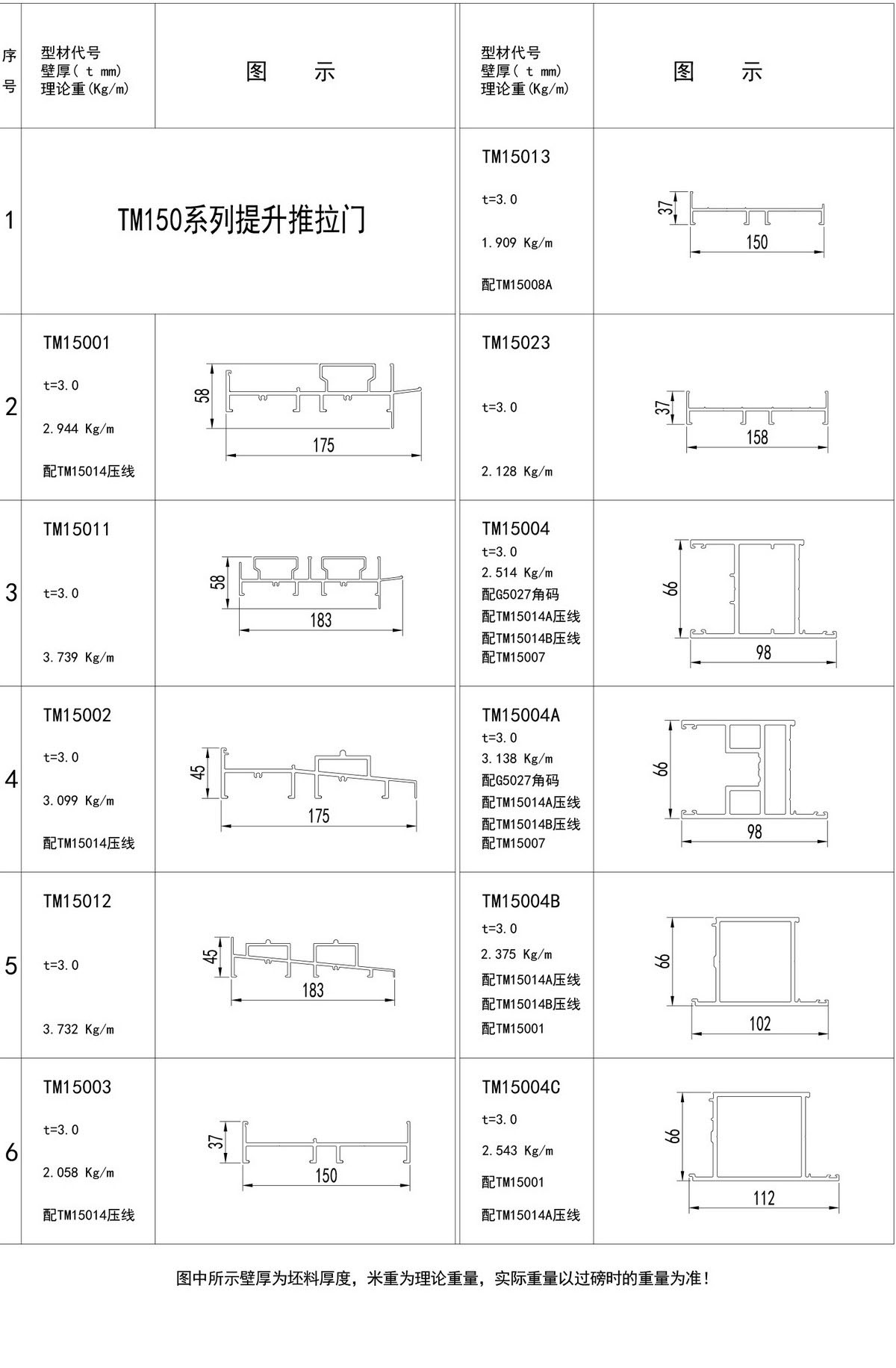 | 序号 | 型材代号 壁厚( t mm) 理论重(Kg/m) | 图　示 | 型材代号 壁厚( t mm) 理论重(Kg/m) | 图　示 |
|---|---|---|---|---|
| 1 | TM150系列提升推拉门 | | TM15013 t=3.0 1.909 Kg/m 配TM15008A | 37 150 |
| 2 | TM15001 t=3.0 2.944 Kg/m 配TM15014压线 | 58 175 | TM15023 t=3.0 2.128 Kg/m | 37 158 |
| 3 | TM15011 t=3.0 3.739 Kg/m | 58 183 | TM15004 t=3.0 2.514 Kg/m 配G5027角码 配TM15014A压线 配TM15014B压线 配TM15007 | 66 98 |
| 4 | TM15002 t=3.0 3.099 Kg/m 配TM15014压线 | 45 175 | TM15004A t=3.0 3.138 Kg/m 配G5027角码 配TM15014A压线 配TM15014B压线 配TM15007 | 66 98 |
| 5 | TM15012 t=3.0 3.732 Kg/m | 45 183 | TM15004B t=3.0 2.375 Kg/m 配TM15014A压线 配TM15014B压线 配TM15001 | 66 102 |
| 6 | TM15003 t=3.0 2.058 Kg/m 配TM15014压线 | 37 150 | TM15004C t=3.0 2.543 Kg/m 配TM15001 配TM15014A压线 | 66 112 |

图中所示壁厚为坯料厚度，米重为理论重量，实际重量以过磅时的重量为准！